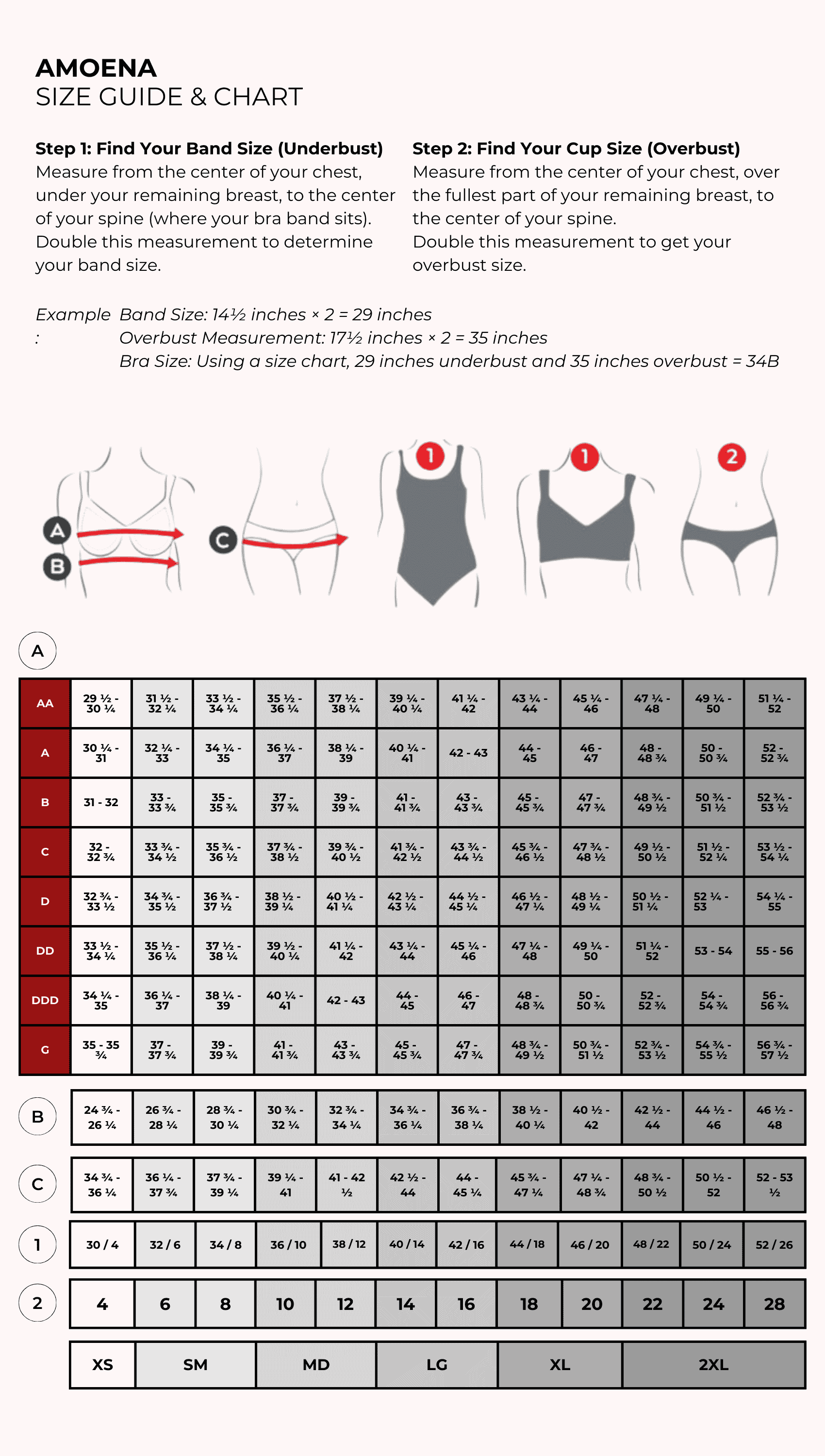 AMOENA
SIZE GUIDE & CHART

Step 1: Find Your Band Size (Underbust)
Measure from the center of your chest, under your remaining breast, to the center of your spine (where your bra band sits). Double this measurement to determine your band size.

Step 2: Find Your Cup Size (Overbust)
Measure from the center of your chest, over the fullest part of your remaining breast, to the center of your spine.
Double this measurement to get your overbust size.

Example : Band Size: 14½ inches × 2 = 29 inches
Overbust Measurement: 17½ inches × 2 = 35 inches
Bra Size: Using a size chart, 29 inches underbust and 35 inches overbust = 34B

A B C 1 1 2

A

| AA | 29 ½ - 30 ¼ | 31 ½ - 32 ¼ | 33 ½ - 34 ¼ | 35 ½ - 36 ¼ | 37 ½ - 38 ¼ | 39 ¼ - 40 ¼ | 41 ¼ - 42 | 43 ¼ - 44 | 45 ¼ - 46 | 47 ¼ - 48 | 49 ¼ - 50 | 51 ¼ - 52 |
|---|---|---|---|---|---|---|---|---|---|---|---|---|
| A | 30 ¼ - 31 | 32 ¼ - 33 | 34 ¼ - 35 | 36 ¼ - 37 | 38 ¼ - 39 | 40 ¼ - 41 | 42 - 43 | 44 - 45 | 46 - 47 | 48 - 48 ¾ | 50 - 50 ¾ | 52 - 52 ¾ |
| B | 31 - 32 | 33 - 33 ¾ | 35 - 35 ¾ | 37 - 37 ¾ | 39 - 39 ¾ | 41 - 41 ¾ | 43 - 43 ¾ | 45 - 45 ¾ | 47 - 47 ¾ | 48 ¾ - 49 ½ | 50 ¾ - 51 ½ | 52 ¾ - 53 ½ |
| C | 32 - 32 ¾ | 33 ¾ - 34 ½ | 35 ¾ - 36 ½ | 37 ¾ - 38 ½ | 39 ¾ - 40 ½ | 41 ¾ - 42 ½ | 43 ¾ - 44 ½ | 45 ¾ - 46 ½ | 47 ¾ - 48 ½ | 49 ½ - 50 ½ | 51 ½ - 52 ¼ | 53 ½ - 54 ¼ |
| D | 32 ¾ - 33 ½ | 34 ¾ - 35 ½ | 36 ¾ - 37 ½ | 38 ½ - 39 ¼ | 40 ½ - 41 ¼ | 42 ½ - 43 ¼ | 44 ½ - 45 ¼ | 46 ½ - 47 ¼ | 48 ½ - 49 ¼ | 50 ½ - 51 ¼ | 52 ¼ - 53 | 54 ¼ - 55 |
| DD | 33 ½ - 34 ¼ | 35 ½ - 36 ¼ | 37 ½ - 38 ¼ | 39 ½ - 40 ¼ | 41 ¼ - 42 | 43 ¼ - 44 | 45 ¼ - 46 | 47 ¼ - 48 | 49 ¼ - 50 | 51 ¼ - 52 | 53 - 54 | 55 - 56 |
| DDD | 34 ¼ - 35 | 36 ¼ - 37 | 38 ¼ - 39 | 40 ¼ - 41 | 42 - 43 | 44 - 45 | 46 - 47 | 48 - 48 ¾ | 50 - 50 ¾ | 52 - 52 ¾ | 54 - 54 ¾ | 56 - 56 ¾ |
| G | 35 - 35 ¾ | 37 - 37 ¾ | 39 - 39 ¾ | 41 - 41 ¾ | 43 - 43 ¾ | 45 - 45 ¾ | 47 - 47 ¾ | 48 ¾ - 49 ½ | 50 ¾ - 51 ½ | 52 ¾ - 53 ½ | 54 ¾ - 55 ½ | 56 ¾ - 57 ½ |

| B | 24 ¾ - 26 ¼ | 26 ¾ - 28 ¼ | 28 ¾ - 30 ¼ | 30 ¾ - 32 ¼ | 32 ¾ - 34 ¼ | 34 ¾ - 36 ¼ | 36 ¾ - 38 ¼ | 38 ½ - 40 ¼ | 40 ½ - 42 | 42 ½ - 44 | 44 ½ - 46 | 46 ½ - 48 |
|---|---|---|---|---|---|---|---|---|---|---|---|---|
| C | 34 ¾ - 36 ¼ | 36 ¼ - 37 ¾ | 37 ¾ - 39 ¼ | 39 ¼ - 41 | 41 - 42 ½ | 42 ½ - 44 | 44 - 45 ¼ | 45 ¾ - 47 ¼ | 47 ¼ - 48 ¾ | 48 ¾ - 50 ½ | 50 ½ - 52 | 52 - 53 ½ |
| 1 | 30 / 4 | 32 / 6 | 34 / 8 | 36 / 10 | 38 / 12 | 40 / 14 | 42 / 16 | 44 / 18 | 46 / 20 | 48 / 22 | 50 / 24 | 52 / 26 |
| 2 | 4 | 6 | 8 | 10 | 12 | 14 | 16 | 18 | 20 | 22 | 24 | 28 |

| XS | SM | MD | LG | XL | 2XL |
|---|---|---|---|---|---|